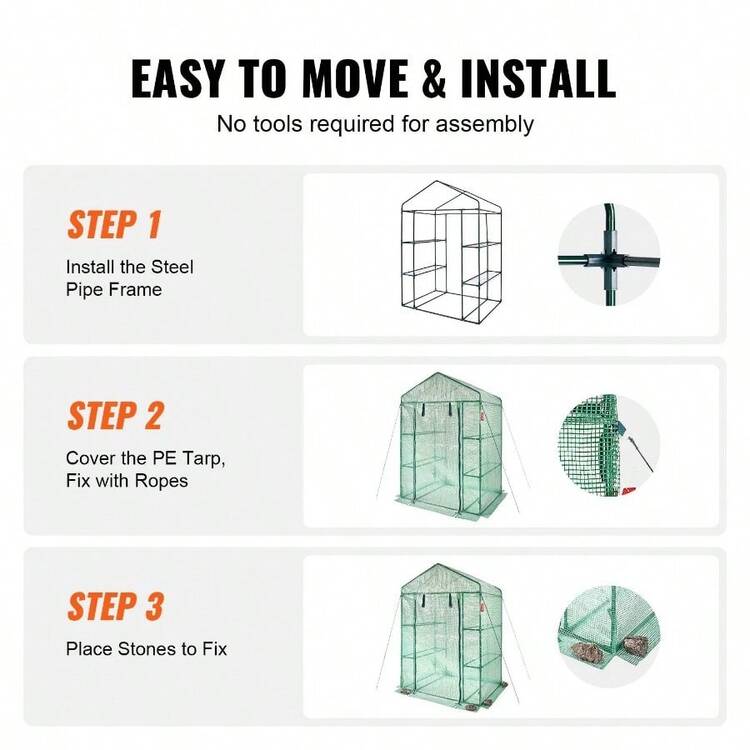 EASY TO MOVE & INSTALL
No tools required for assembly

STEP 1
Install the Steel Pipe Frame

STEP 2
Cover the PE Tarp, Fix with Ropes

STEP 3
Place Stones to Fix