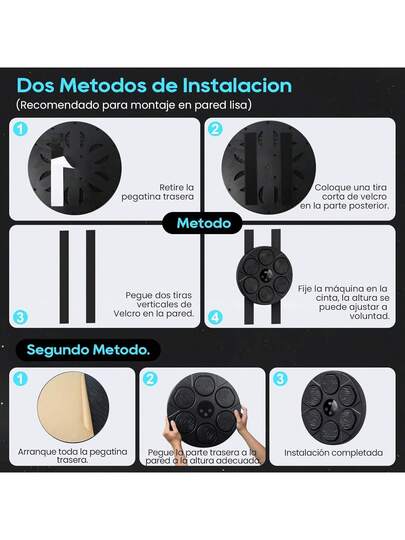 Dos Metodos de Instalacion
(Recomendado para montaje en pared lisa)

1
Retire la pegatina trasera

2
Coloque una tira corta de velcro en la parte posterior.

Metodo

3
Pegue dos tiras verticales de Velcro en la pared.

4
Fije la máquina en la cinta, la altura se puede ajustar a voluntad.

Segundo Metodo.

1
Arranque toda la pegatina trasera.

2
Pegue la parte trasera a la pared a la altura adecuada.

3
Instalación completada