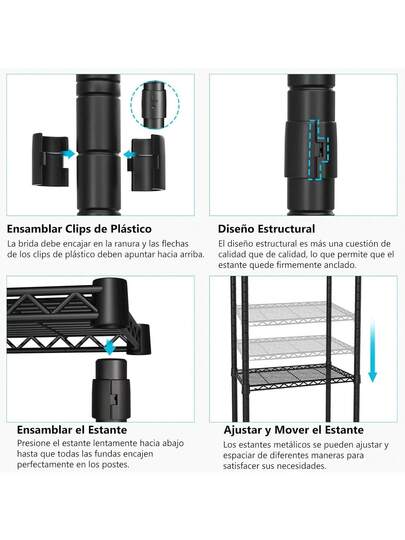 Ensamblar Clips de Plástico
La brida debe encajar en la ranura y las flechas de los clips de plástico deben apuntar hacia arriba.

Diseño Estructural
El diseño estructural es más una cuestión de calidad que de calidad, lo que permite que el estante quede firmemente anclado.

Ensamblar el Estante
Presione el estante lentamente hacia abajo hasta que todas las fundas encajen perfectamente en los postes.

Ajustar y Mover el Estante
Los estantes metálicos se pueden ajustar y espaciar de diferentes maneras para satisfacer sus necesidades.