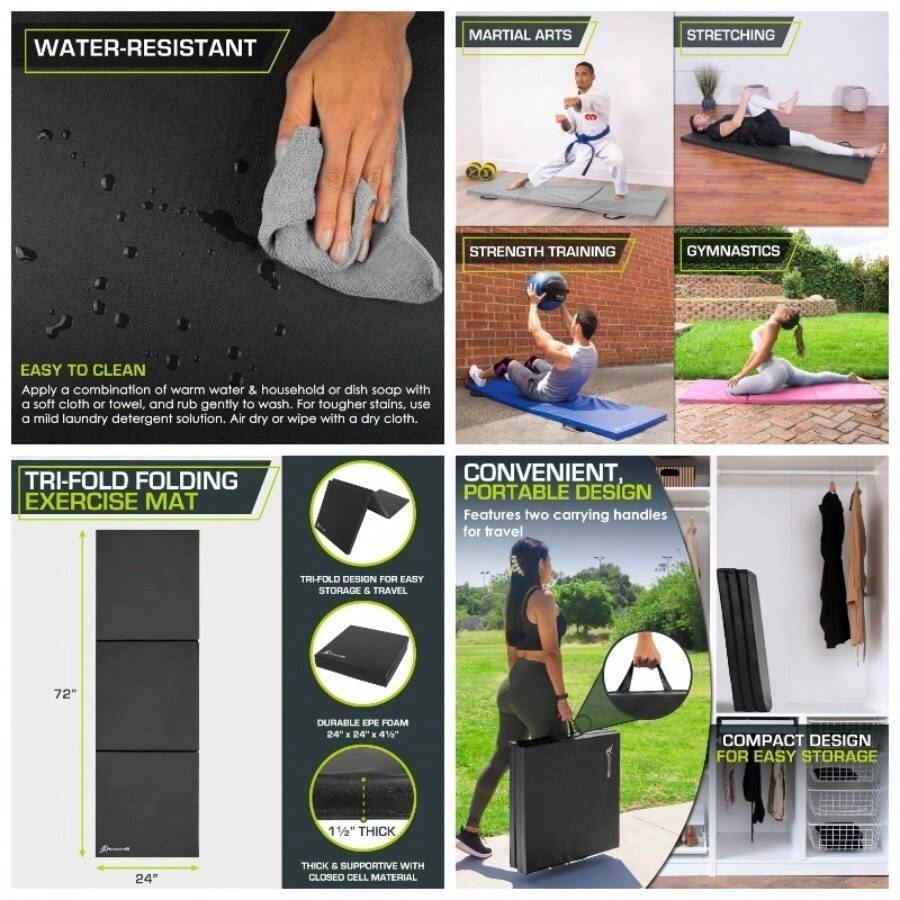 WATER-RESISTANT

EASY TO CLEAN
Apply a combination of warm water & household or dish soap with a soft cloth or towel, and rub gently to wash. For tougher stains, use a mild laundry detergent solution. Air dry or wipe with a dry cloth.

MARTIAL ARTS

STRETCHING

STRENGTH TRAINING

GYMNASTICS

TRI-FOLD FOLDING EXERCISE MAT

72"

24"

TRI-FOLD DESIGN FOR EASY STORAGE & TRAVEL

DURABLE EPE FOAM 24" x 24" x 4½"

1½" THICK

THICK & SUPPORTIVE WITH CLOSED CELL MATERIAL

CONVENIENT, PORTABLE DESIGN
Features two carrying handles for travel

COMPACT DESIGN FOR EASY STORAGE