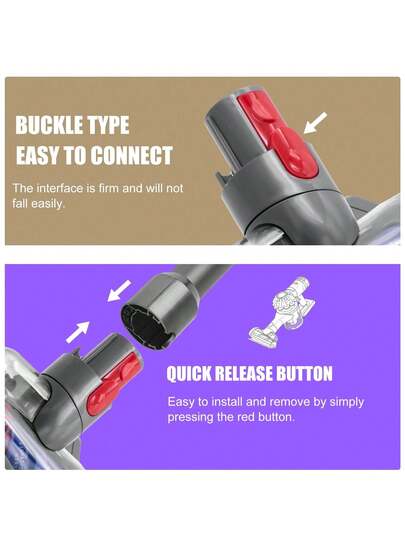 BUCKLE TYPE
EASY TO CONNECT

The interface is firm and will not fall easily.

QUICK RELEASE BUTTON

Easy to install and remove by simply pressing the red button.