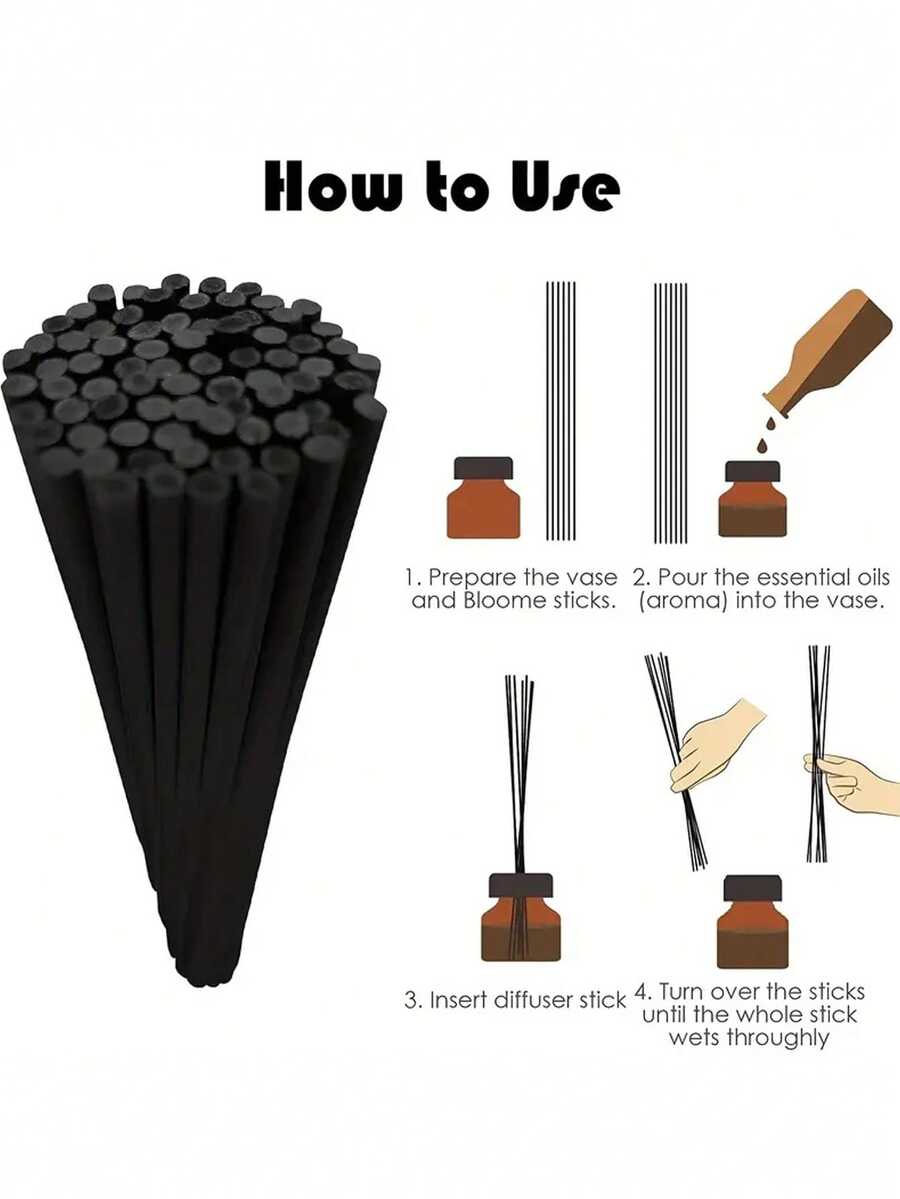 How to Use

1. Prepare the vase and Bloome sticks.

2. Pour the essential oils (aroma) into the vase.

3. Insert diffuser stick

4. Turn over the sticks until the whole stick wets throughly