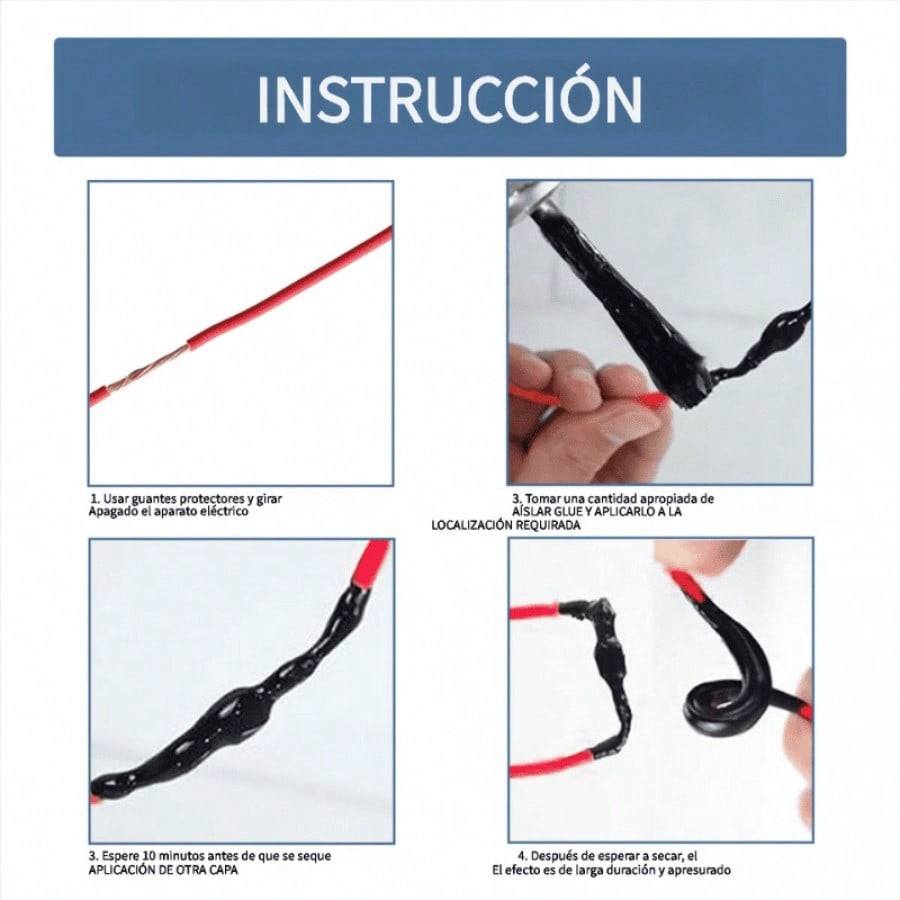 INSTRUCCIÓN

1. Usar guantes protectores y girar Apagado el aparato eléctrico

3. Tomar una cantidad apropiada de AÍSLAR GLUE Y APLICARLO A LA LOCALIZACIÓN REQUIRADA

3. Espere 10 minutos antes de que se seque APLICACIÓN DE OTRA CAPA

4. Después de esperar a secar, el El efecto es de larga duración y apresurado