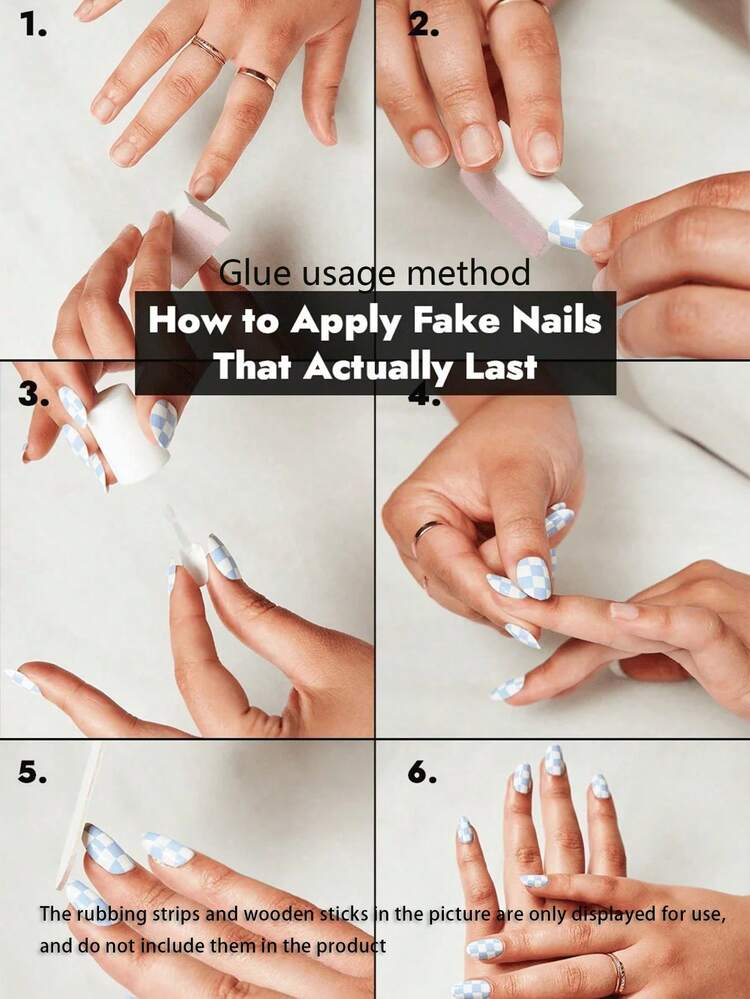 1.

2.

Glue usage method

How to Apply Fake Nails That Actually Last

3.

4.

5.

6.

The rubbing strips and wooden sticks in the picture are only displayed for use, and do not include them in the product