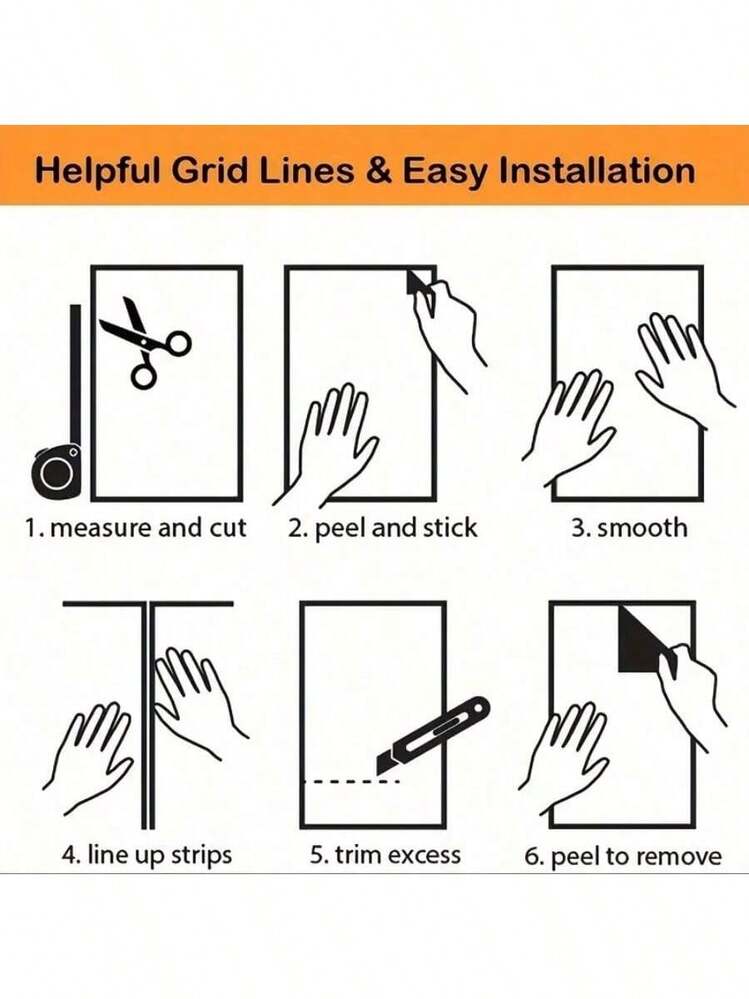 Helpful Grid Lines & Easy Installation

1. measure and cut

2. peel and stick

3. smooth

4. line up strips

5. trim excess

6. peel to remove