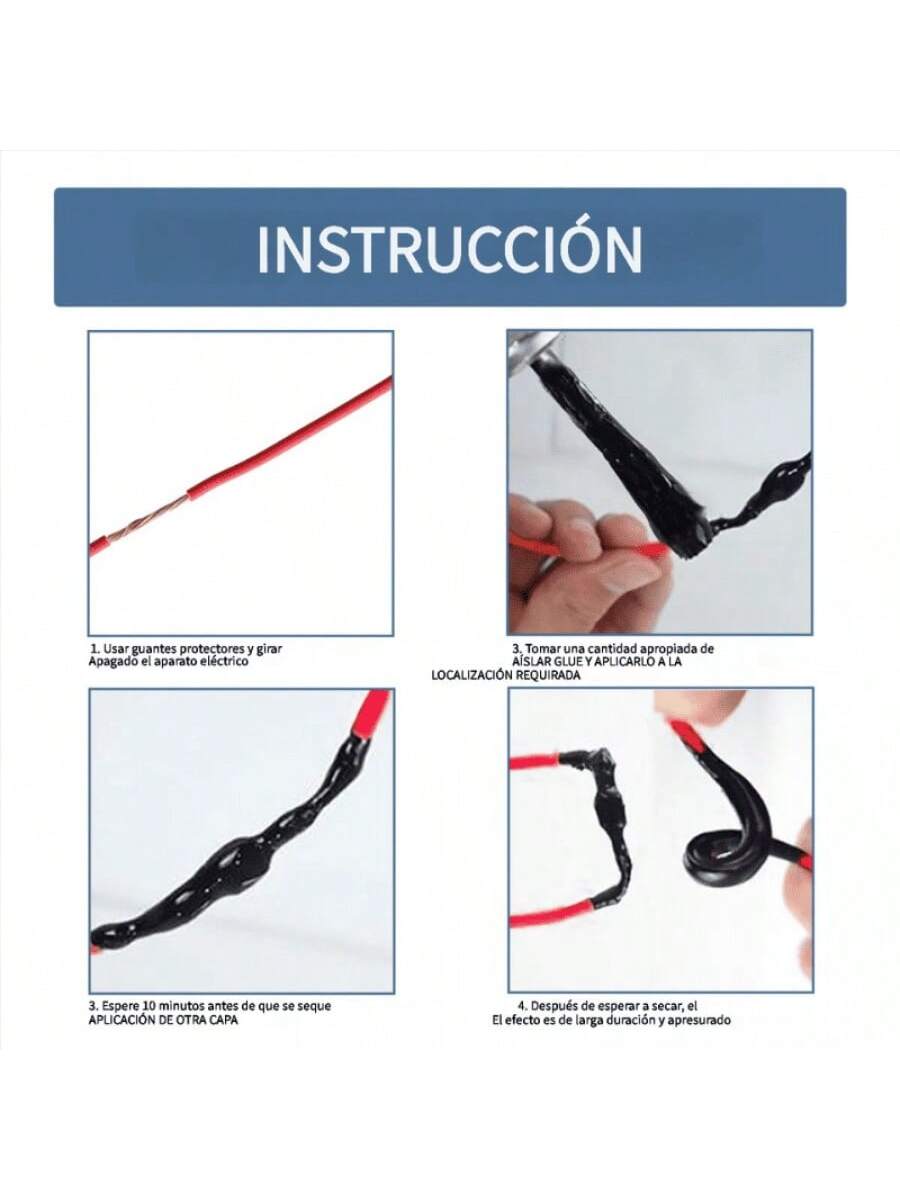 INSTRUCCIÓN

1. Usar guantes protectores y girar Apagado el aparato eléctrico

3. Tomar una cantidad apropiada de AÍSLAR GLUE Y APLICARLO A LA LOCALIZACIÓN REQUIRADA

3. Espere 10 minutos antes de que se seque APLICACIÓN DE OTRA CAPA

4. Después de esperar a secar, el El efecto es de larga duración y apresurado