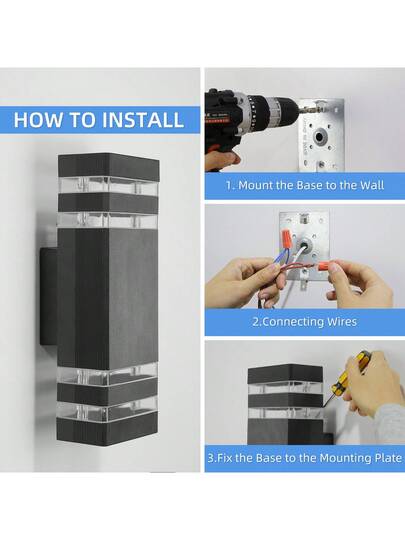 HOW TO INSTALL

1. Mount the Base to the Wall

2.Connecting Wires

3.Fix the Base to the Mounting Plate