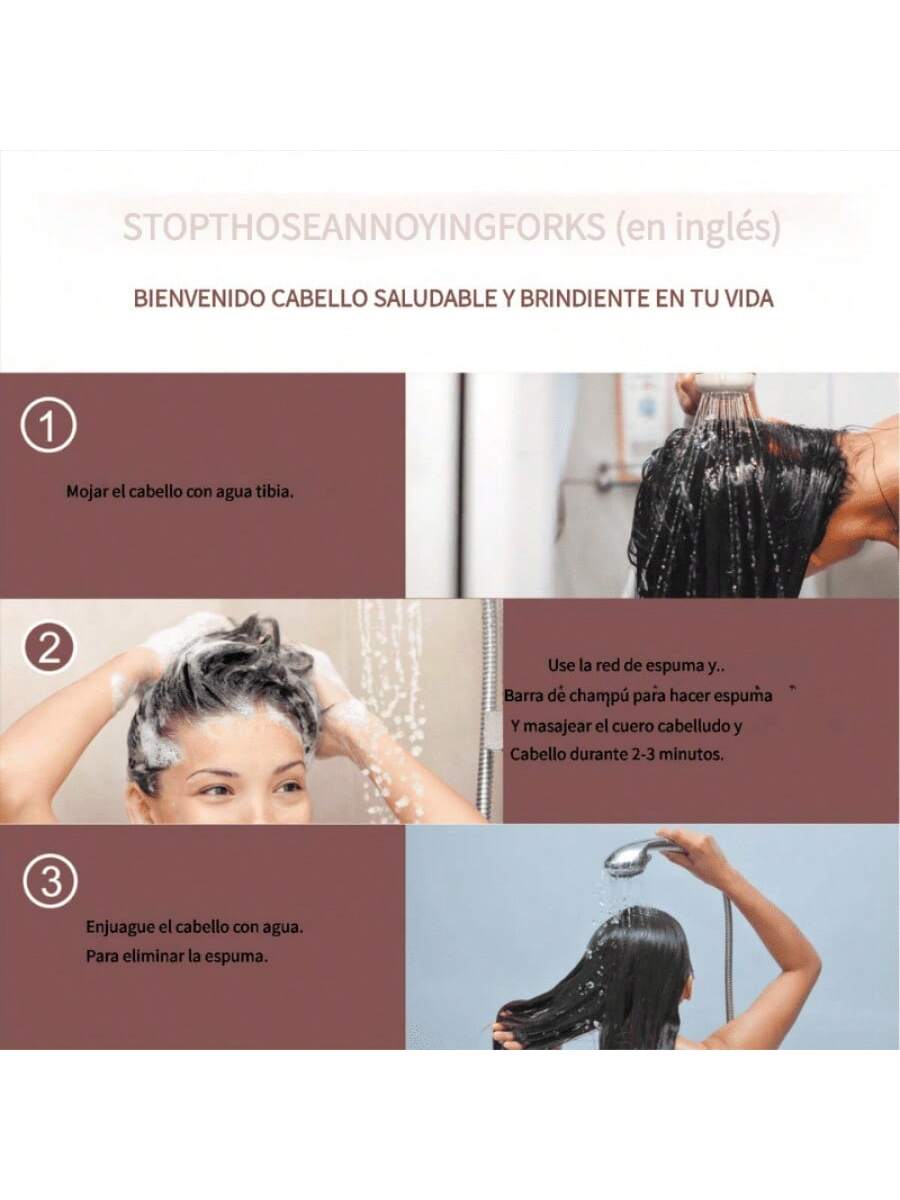 STOPTHOSEANNOYINGFORKS (en inglés)

BIENVENIDO CABELLO SALUDABLE Y BRINDIENTE EN TU VIDA

1

Mojar el cabello con agua tibia.

2

Use la red de espuma y..
Barra de champú para hacer espuma
Y masajear el cuero cabelludo y
Cabello durante 2-3 minutos.

3

Enjuague el cabello con agua.
Para eliminar la espuma.