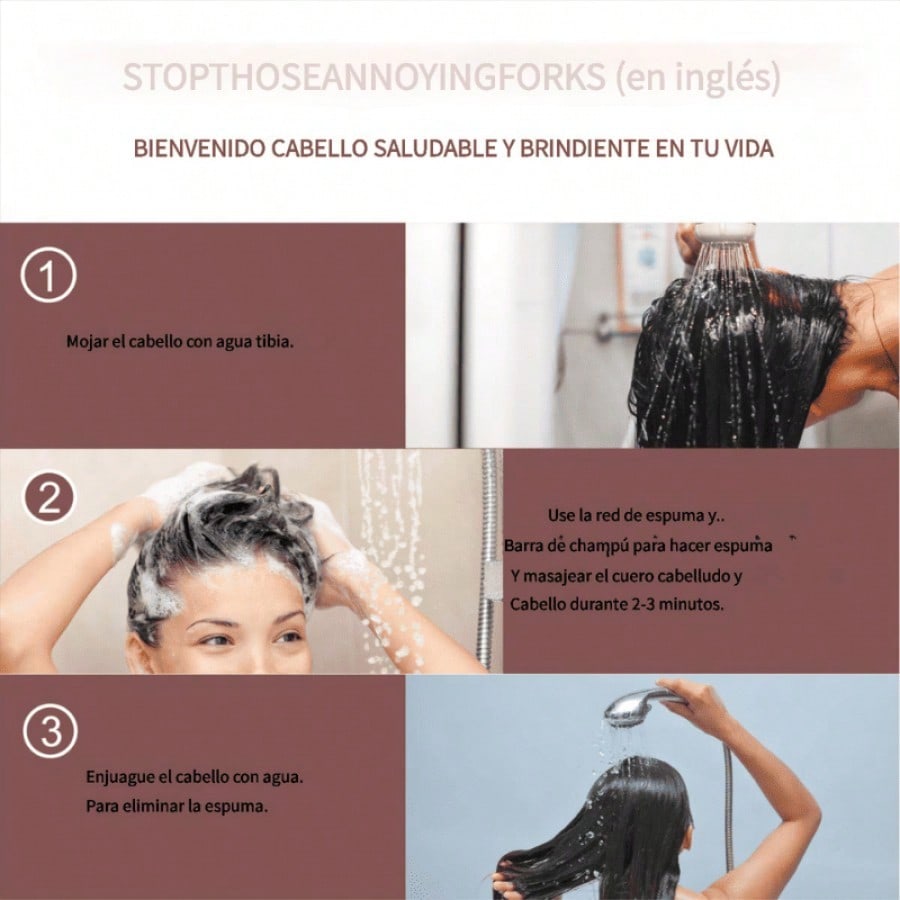 STOPTHOSEANNOYINGFORKS (en inglés)

BIENVENIDO CABELLO SALUDABLE Y BRINDIENTE EN TU VIDA

1

Mojar el cabello con agua tibia.

2

Use la red de espuma y..
Barra de champú para hacer espuma
Y masajear el cuero cabelludo y
Cabello durante 2-3 minutos.

3

Enjuague el cabello con agua.
Para eliminar la espuma.