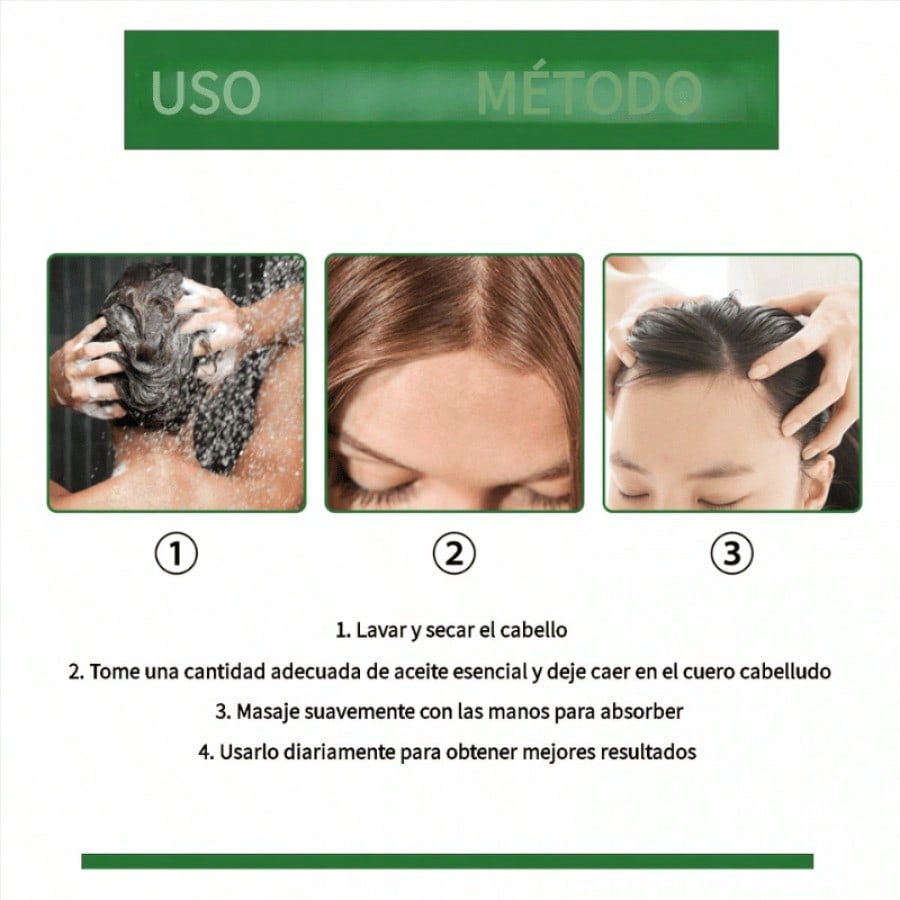 USO MÉTODO

①

②

③

1. Lavar y secar el cabello

2. Tome una cantidad adecuada de aceite esencial y deje caer en el cuero cabelludo

3. Masaje suavemente con las manos para absorber

4. Usarlo diariamente para obtener mejores resultados