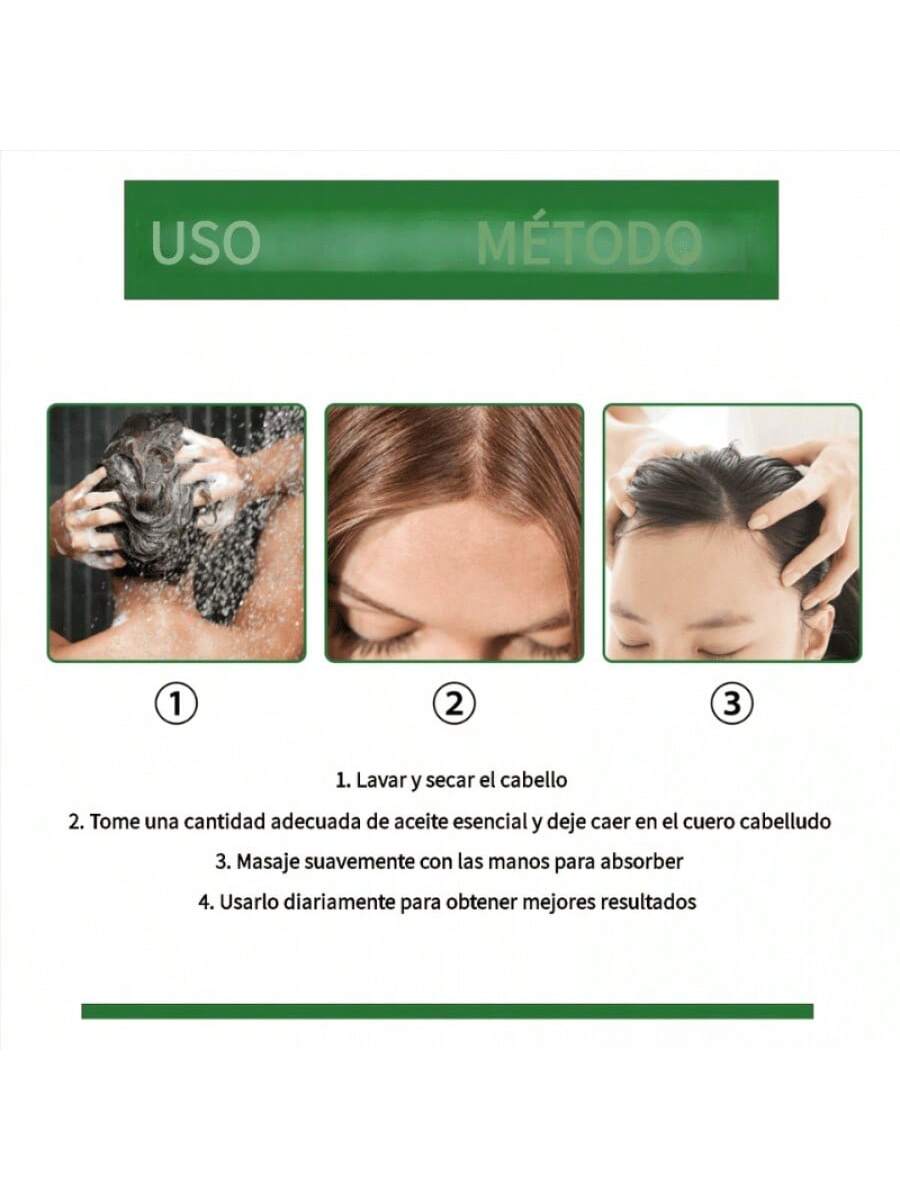 USO MÉTODO

①

②

③

1. Lavar y secar el cabello

2. Tome una cantidad adecuada de aceite esencial y deje caer en el cuero cabelludo

3. Masaje suavemente con las manos para absorber

4. Usarlo diariamente para obtener mejores resultados