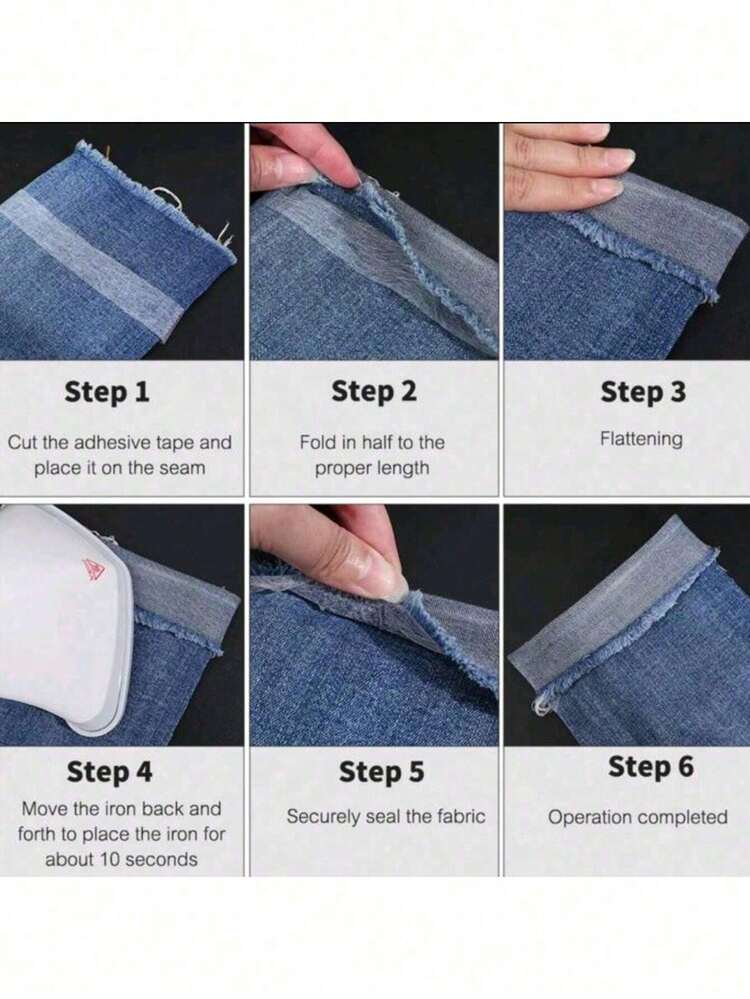 Step 1
Cut the adhesive tape and place it on the seam

Step 2
Fold in half to the proper length

Step 3
Flattening

Step 4
Move the iron back and forth to place the iron for about 10 seconds

Step 5
Securely seal the fabric

Step 6
Operation completed