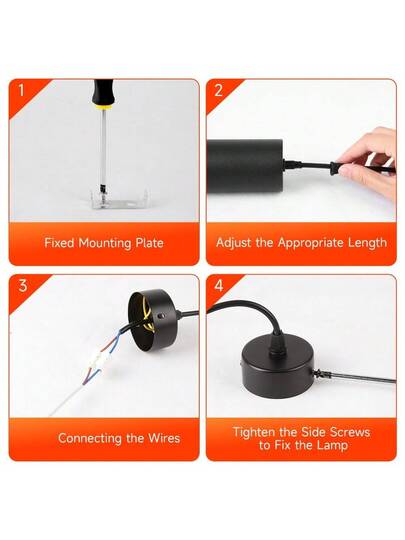 1

Fixed Mounting Plate

2

Adjust the Appropriate Length

3

Connecting the Wires

4

Tighten the Side Screws to Fix the Lamp