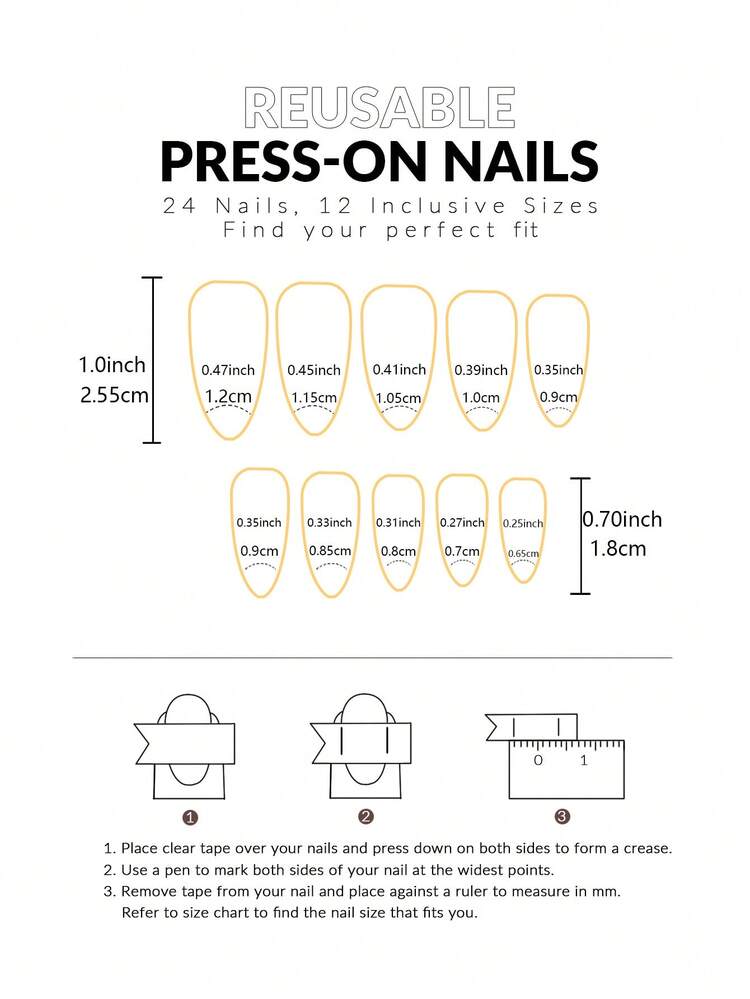 REUSABLE
PRESS-ON NAILS
24 Nails, 12 Inclusive Sizes
Find your perfect fit

1.0inch
2.55cm

0.47inch
1.2cm

0.45inch
1.15cm

0.41inch
1.05cm

0.39inch
1.0cm

0.35inch
0.9cm

0.35inch
0.9cm

0.33inch
0.85cm

0.31inch
0.8cm

0.27inch
0.7cm

0.25inch
0.65cm

0.70inch
1.8cm

0 1

1
2
3

1. Place clear tape over your nails and press down on both sides to form a crease.
2. Use a pen to mark both sides of your nail at the widest points.
3. Remove tape from your nail and place against a ruler to measure in mm. Refer to size chart to find the nail size that fits you.