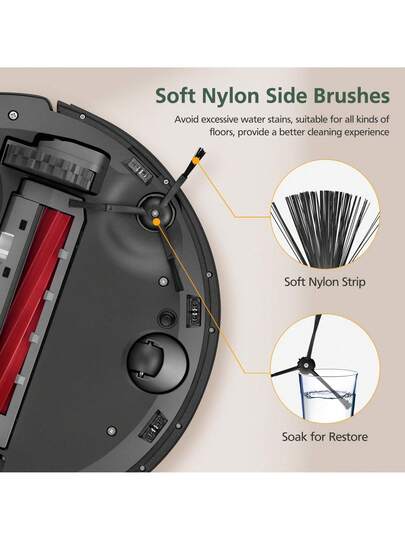 Soft Nylon Side Brushes

Avoid excessive water stains, suitable for all kinds of floors, provide a better cleaning experience

Soft Nylon Strip

Soak for Restore