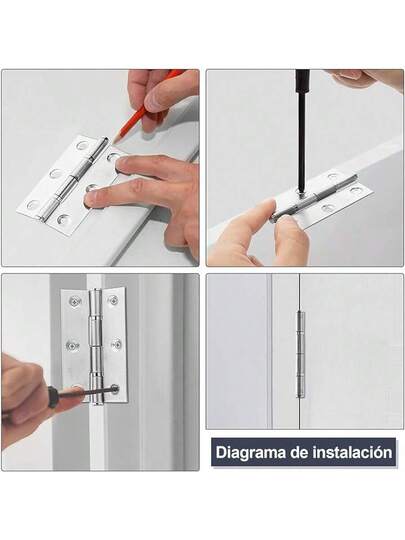 Diagrama de instalación