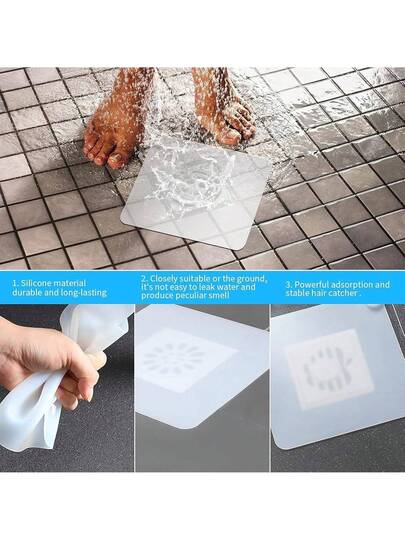 1. Silicone material durable and long-lasting

2. Closely suitable or the ground, it's not easy to leak water and produce peculiar smell

3. Powerful adsorption and stable hair catcher .