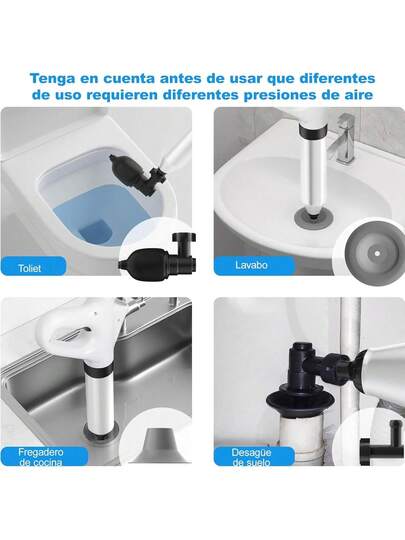 Tenga en cuenta antes de usar que diferentes de uso requieren diferentes presiones de aire

Toliet

Lavabo

Fregadero de cocina

Desagüe de suelo