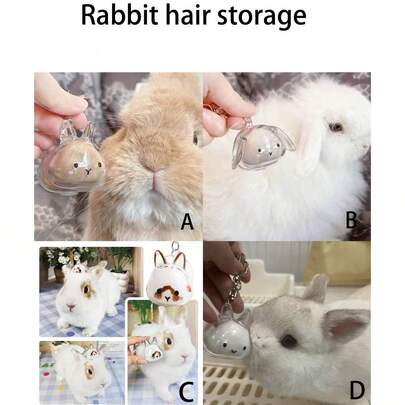 Rabbit hair storage

A

B

C

D