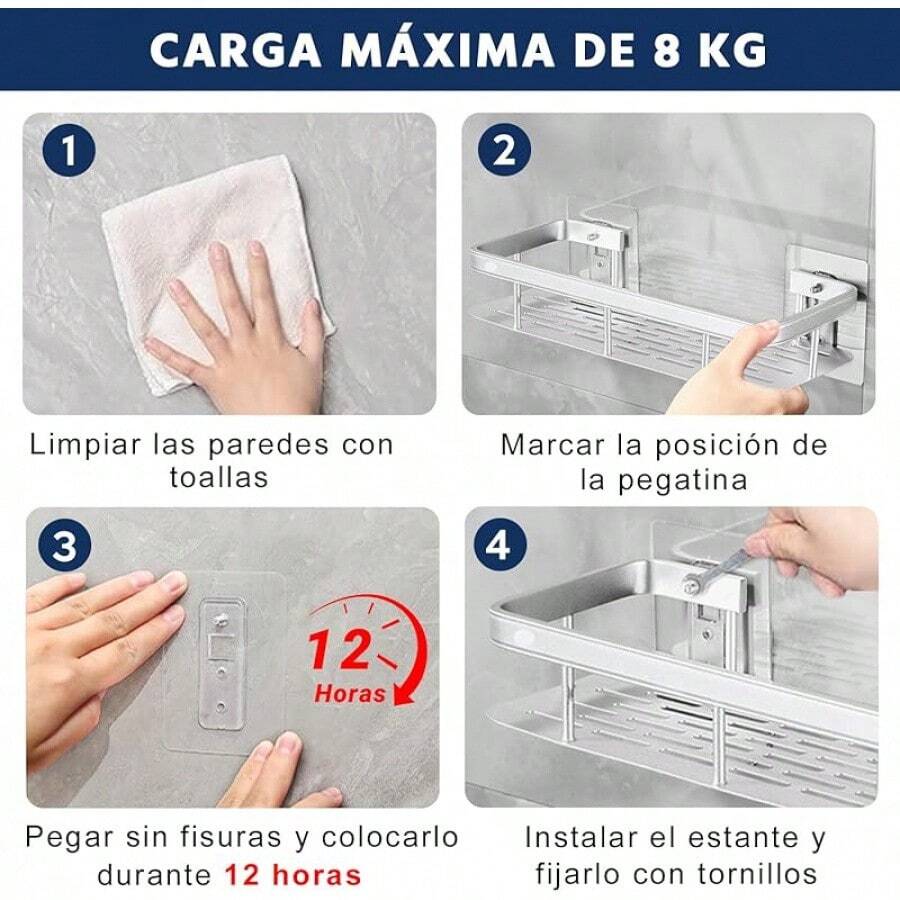 CARGA MÁXIMA DE 8 KG

1

Limpiar las paredes con toallas

2

Marcar la posición de la pegatina

3

12 Horas

Pegar sin fisuras y colocarlo durante 12 horas

4

Instalar el estante y fijarlo con tornillos