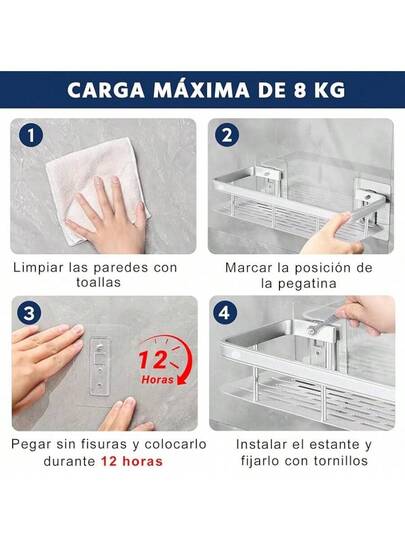 CARGA MÁXIMA DE 8 KG

1

Limpiar las paredes con toallas

2

Marcar la posición de la pegatina

3

12 Horas

Pegar sin fisuras y colocarlo durante 12 horas

4

Instalar el estante y fijarlo con tornillos