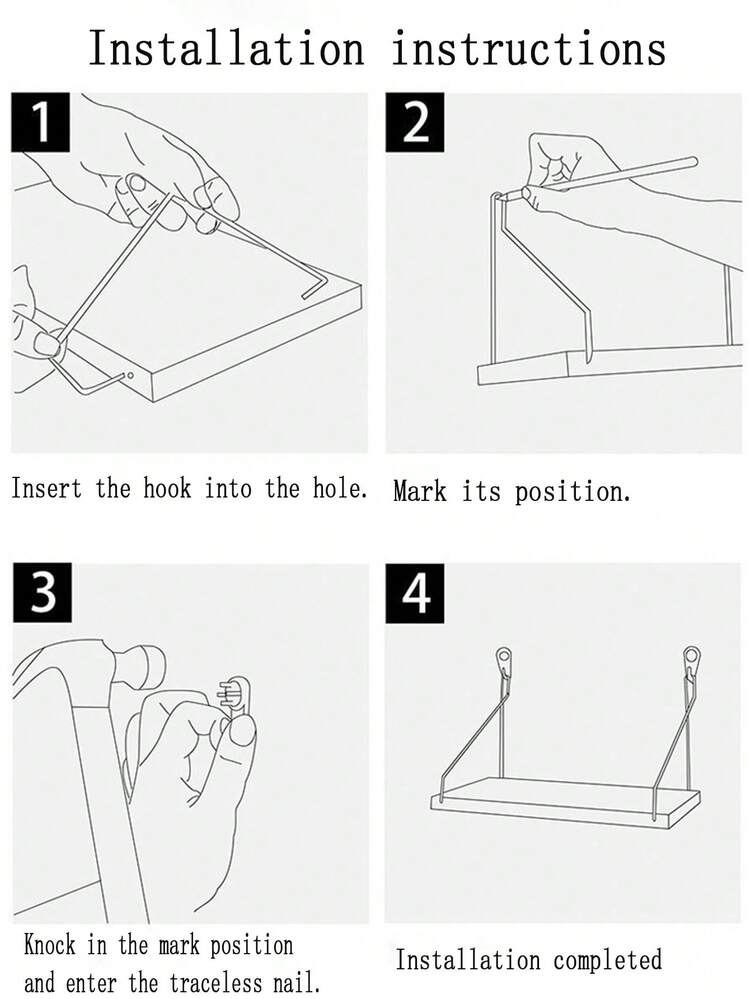 Installation instructions

1

Insert the hook into the hole.

2

Mark its position.

3

Knock in the mark position and enter the traceless nail.

4

Installation completed