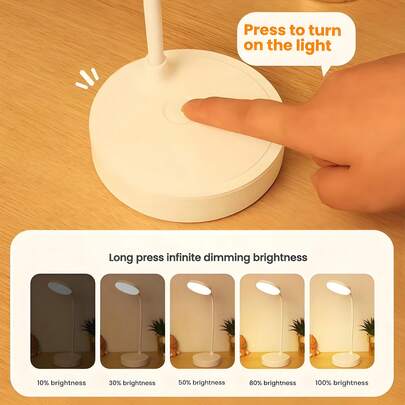 Press to turn on the light

Long press infinite dimming brightness

10% brightness

30% brightness

50% brightness

80% brightness

100% brightness