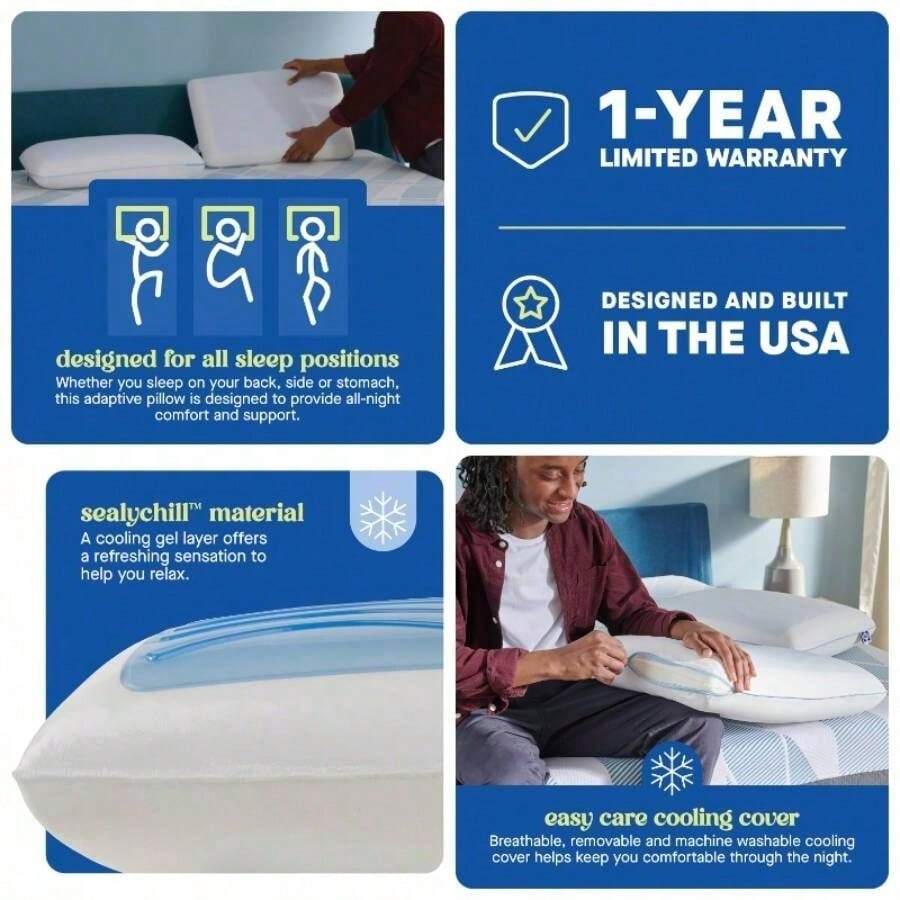 designed for all sleep positions
Whether you sleep on your back, side or stomach, this adaptive pillow is designed to provide all-night comfort and support.

1-YEAR
LIMITED WARRANTY

DESIGNED AND BUILT
IN THE USA

sealychill™ material
A cooling gel layer offers a refreshing sensation to help you relax.

easy care cooling cover
Breathable, removable and machine washable cooling cover helps keep you comfortable through the night.