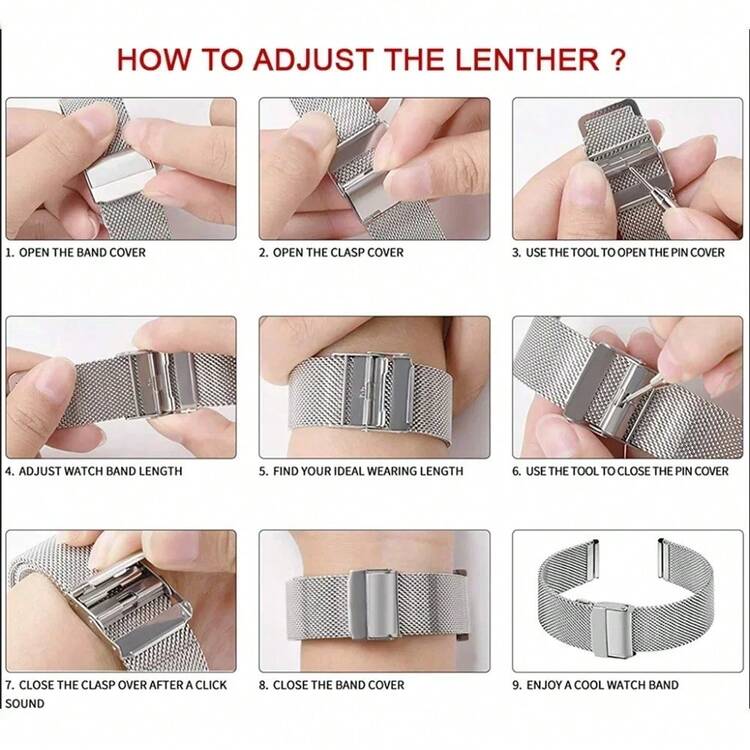 HOW TO ADJUST THE LENTHER ?

1. OPEN THE BAND COVER

2. OPEN THE CLASP COVER

3. USE THE TOOL TO OPEN THE PIN COVER

4. ADJUST WATCH BAND LENGTH

5. FIND YOUR IDEAL WEARING LENGTH

6. USE THE TOOL TO CLOSE THE PIN COVER

7. CLOSE THE CLASP OVER AFTER A CLICK SOUND

8. CLOSE THE BAND COVER

9. ENJOY A COOL WATCH BAND