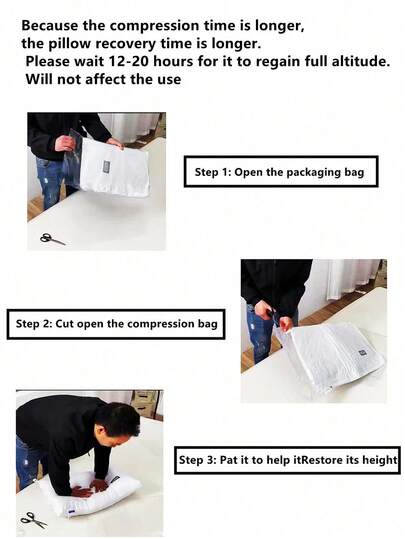 Because the compression time is longer,
the pillow recovery time is longer.
Please wait 12-20 hours for it to regain full altitude.
Will not affect the use

Step 1: Open the packaging bag

Step 2: Cut open the compression bag

Step 3: Pat it to help itRestore its height