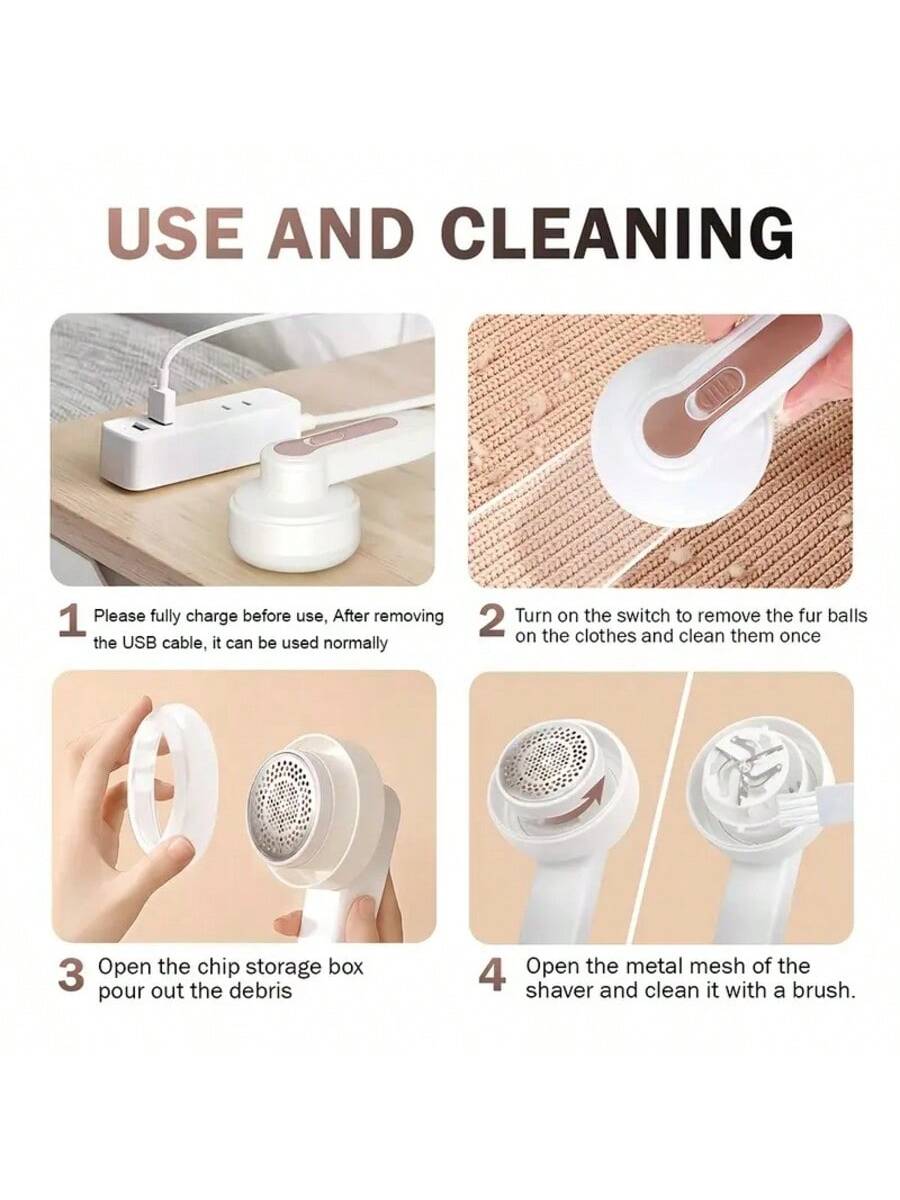 USE AND CLEANING

1 Please fully charge before use, After removing the USB cable, it can be used normally

2 Turn on the switch to remove the fur balls on the clothes and clean them once

3 Open the chip storage box pour out the debris

4 Open the metal mesh of the shaver and clean it with a brush.