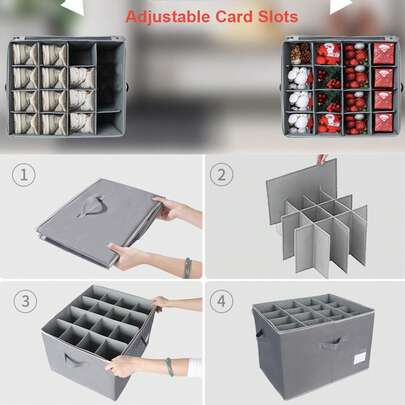 Adjustable Card Slots

1

2

3

4