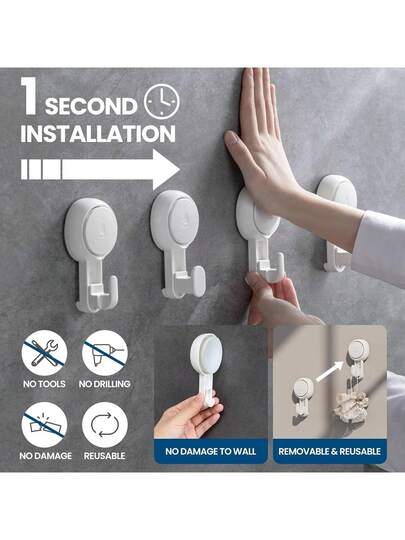 1 SECOND
INSTALLATION

NO TOOLS
NO DRILLING
NO DAMAGE
REUSABLE

NO DAMAGE TO WALL
REMOVABLE & REUSABLE