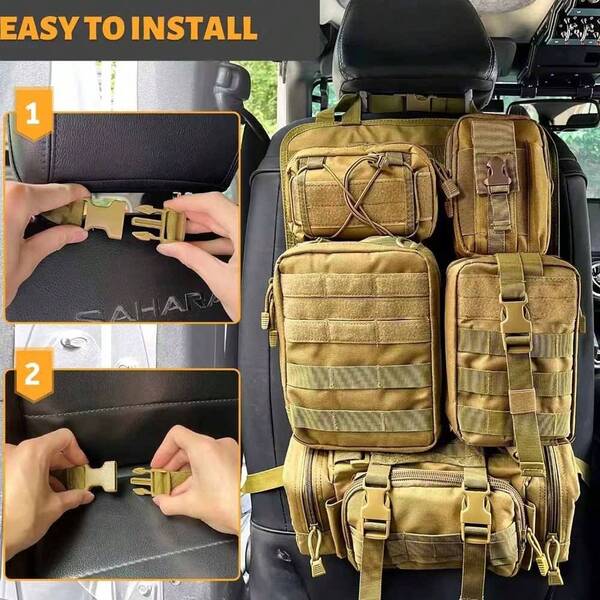 EASY TO INSTALL

1

SAHARA

2