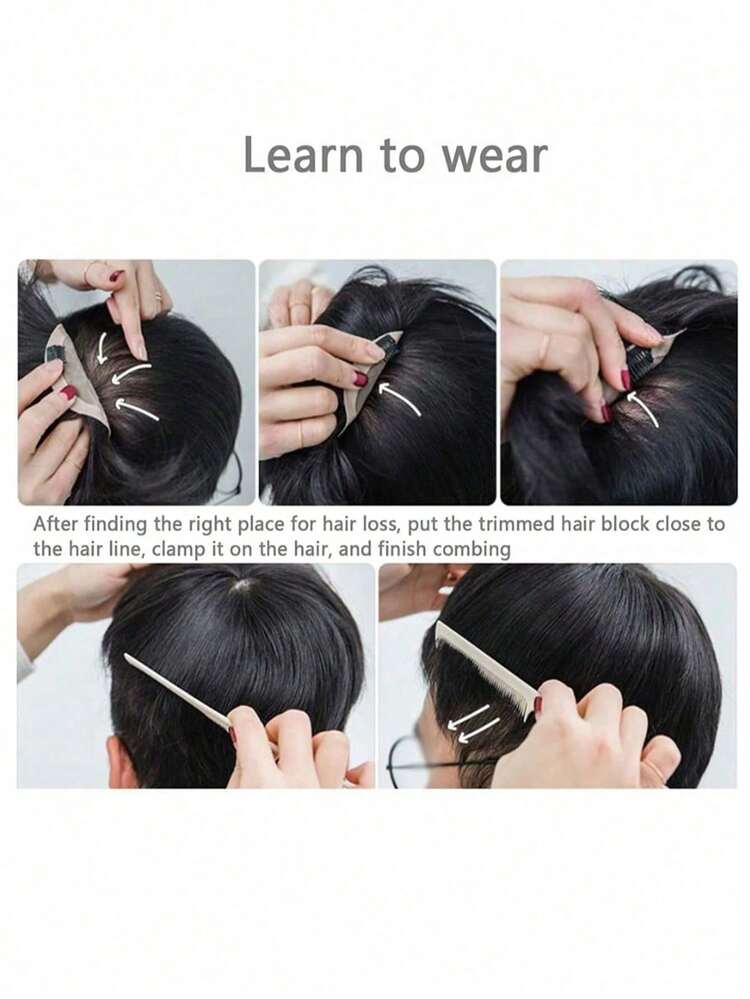 Learn to wear

After finding the right place for hair loss, put the trimmed hair block close to the hair line, clamp it on the hair, and finish combing