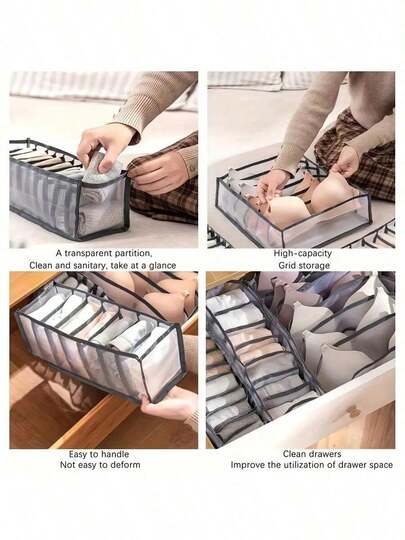 A transparent partition,
Clean and sanitary, take at a glance

High-capacity
Grid storage

Easy to handle
Not easy to deform

Clean drawers
Improve the utilization of drawer space