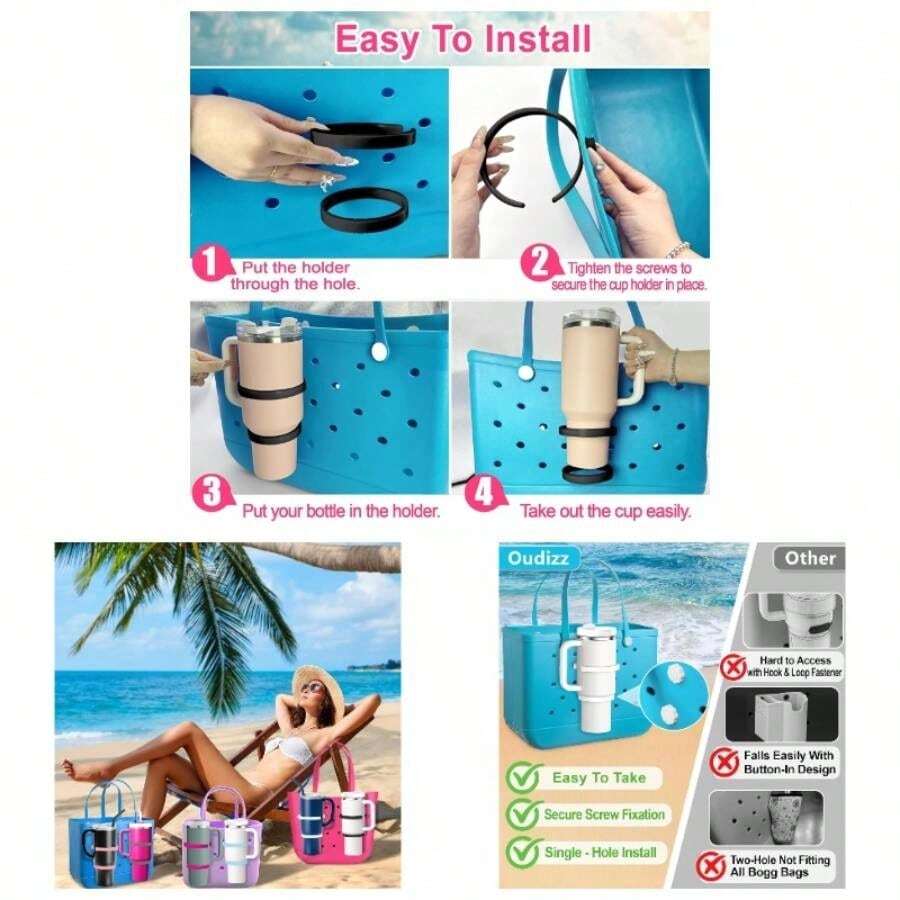 Easy To Install

1 Put the holder through the hole.

2 Tighten the screws to secure the cup holder in place.

3 Put your bottle in the holder.

4 Take out the cup easily.

Oudizz

Easy To Take

Secure Screw Fixation

Single - Hole Install

Other

Hard to Access with Hook & Loop Fastener

Falls Easily With Button-In Design

Two-Hole Not Fitting All Bogg Bags