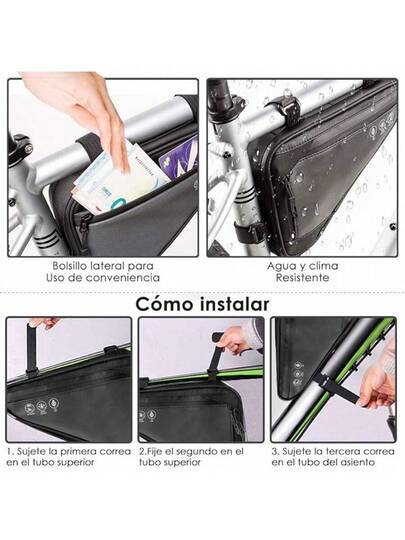 Bolsillo lateral para
Uso de conveniencia

Agua y clima
Resistente

Cómo instalar

1. Sujete la primera correa en el tubo superior

2.Fije el segundo en el tubo superior

3. Sujete la tercera correa en el tubo del asiento