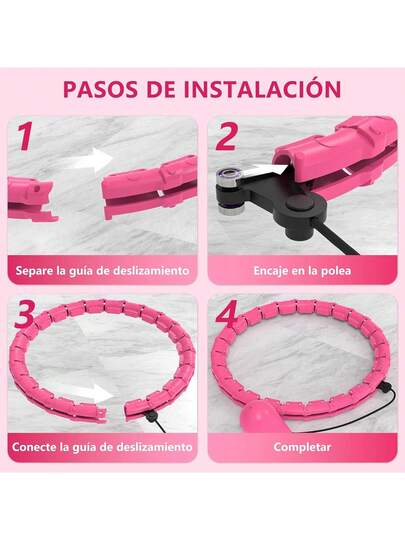 PASOS DE INSTALACIÓN

1

Separe la guía de deslizamiento

2

Encaje en la polea

3

Conecte la guía de deslizamiento

4

Completar