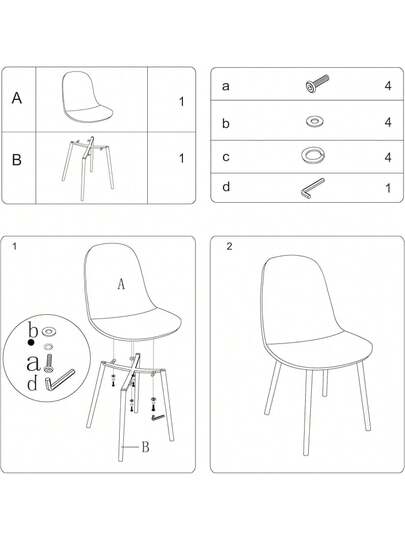 | A |  | 1 |
|---|---|---|
| B |  | 1 |

| a |  | 4 |
|---|---|---|
| b |  | 4 |
| c |  | 4 |
| d |  | 1 |

1

A

b

a

d

B

2