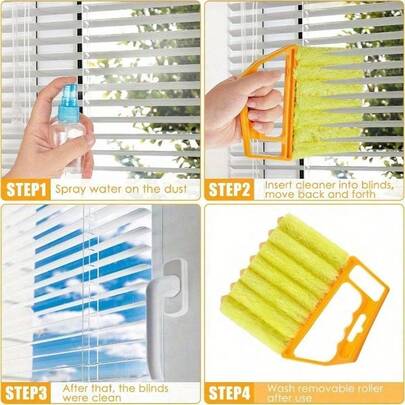 STEP1 Spray water on the dust

STEP2 Insert cleaner into blinds, move back and forth

STEP3 After that, the blinds were clean

STEP4 Wash removable roller after use