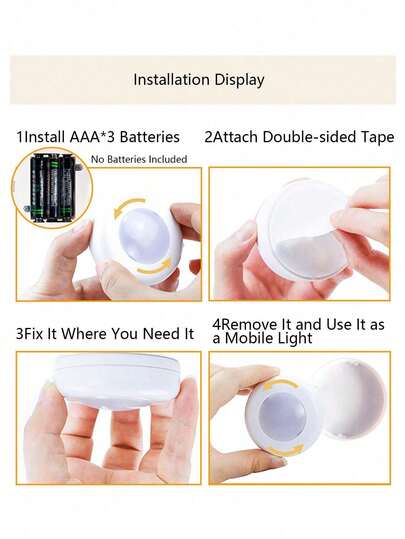 Installation Display

1Install AAA*3 Batteries

No Batteries Included

2Attach Double-sided Tape

3Fix It Where You Need It

4Remove It and Use It as a Mobile Light