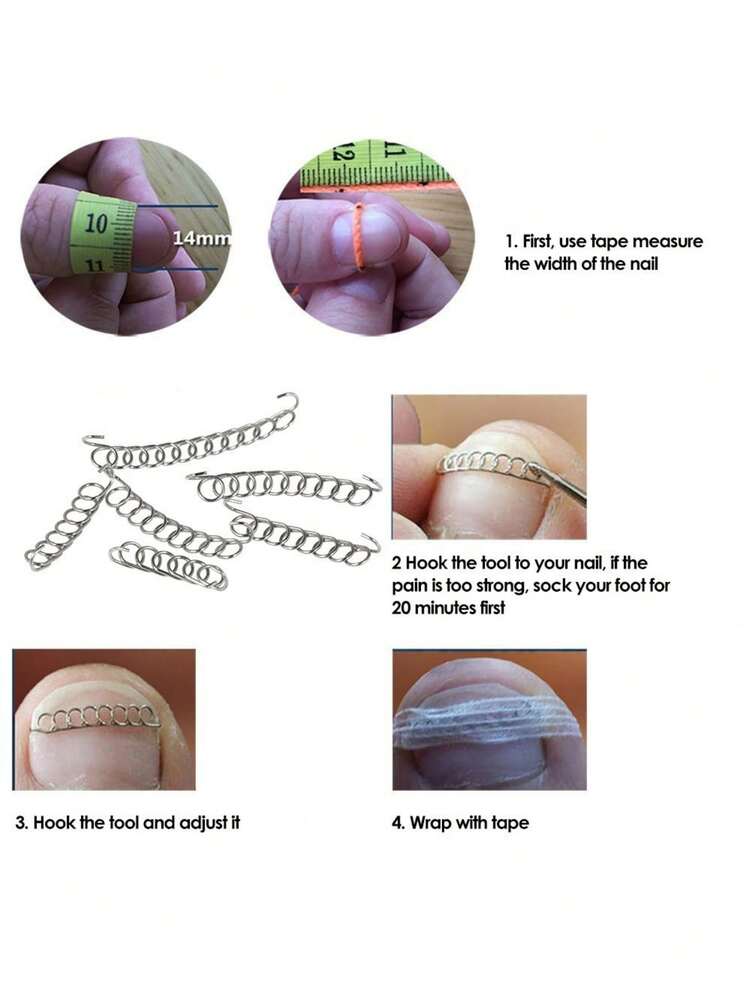 10
11
14mm

12
11

1. First, use tape measure the width of the nail

2 Hook the tool to your nail, if the pain is too strong, sock your foot for 20 minutes first

3. Hook the tool and adjust it

4. Wrap with tape