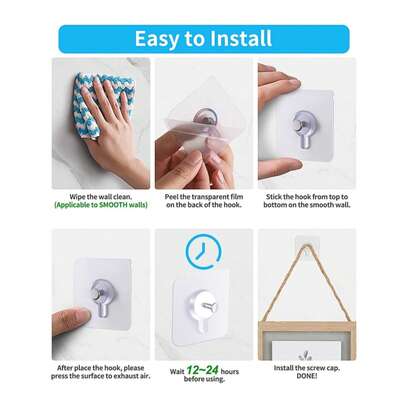 Easy to Install

Wipe the wall clean.
(Applicable to SMOOTH walls)

Peel the transparent film on the back of the hook.

Stick the hook from top to bottom on the smooth wall.

After place the hook, please press the surface to exhaust air.

Wait 12~24 hours before using.

Install the screw cap. DONE!