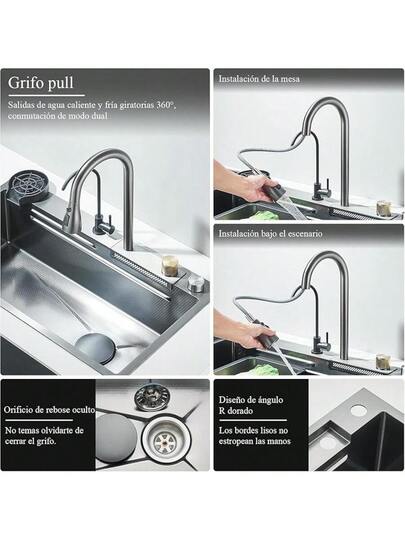 Grifo pull

Salidas de agua caliente y fría giratorias 360°, conmutación de modo dual

Instalación de la mesa

Instalación bajo el escenario

Orificio de rebose oculto

No temas olvidarte de cerrar el grifo.

Diseño de ángulo R dorado

Los bordes lisos no estropean las manos