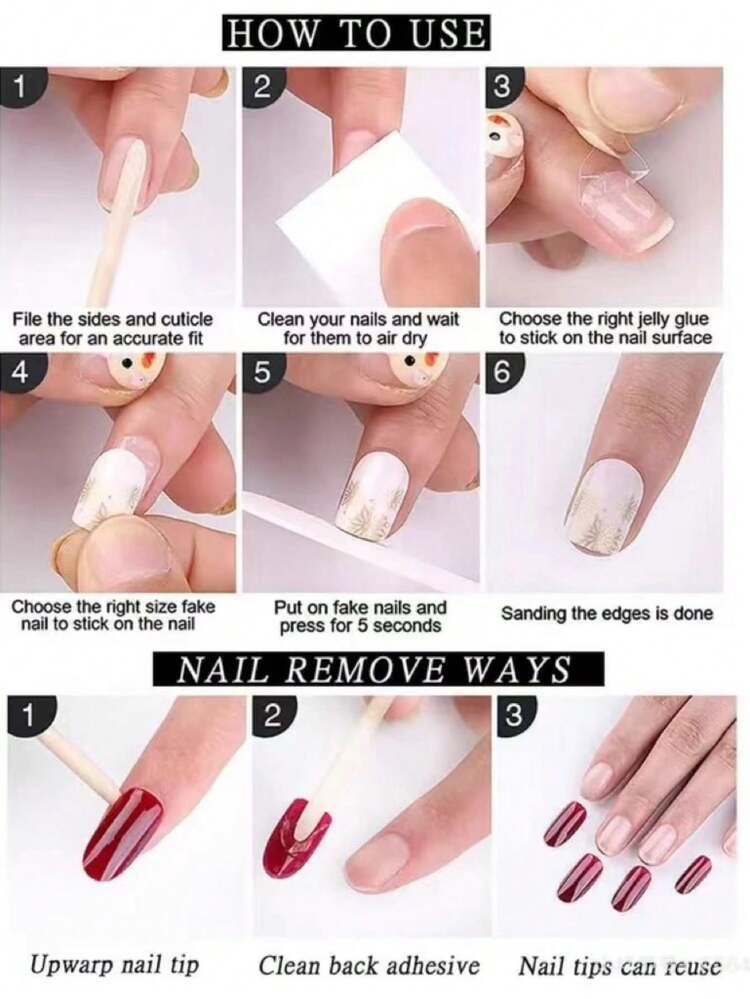 HOW TO USE

1

File the sides and cuticle area for an accurate fit

2

Clean your nails and wait for them to air dry

3

Choose the right jelly glue to stick on the nail surface

4

Choose the right size fake nail to stick on the nail

5

Put on fake nails and press for 5 seconds

6

Sanding the edges is done

NAIL REMOVE WAYS

1

Upwarp nail tip

2

Clean back adhesive

3

Nail tips can reuse