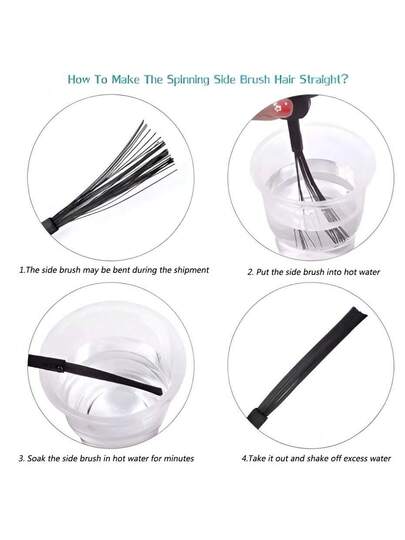 How To Make The Spinning Side Brush Hair Straight?

1.The side brush may be bent during the shipment

2. Put the side brush into hot water

3. Soak the side brush in hot water for minutes

4.Take it out and shake off excess water