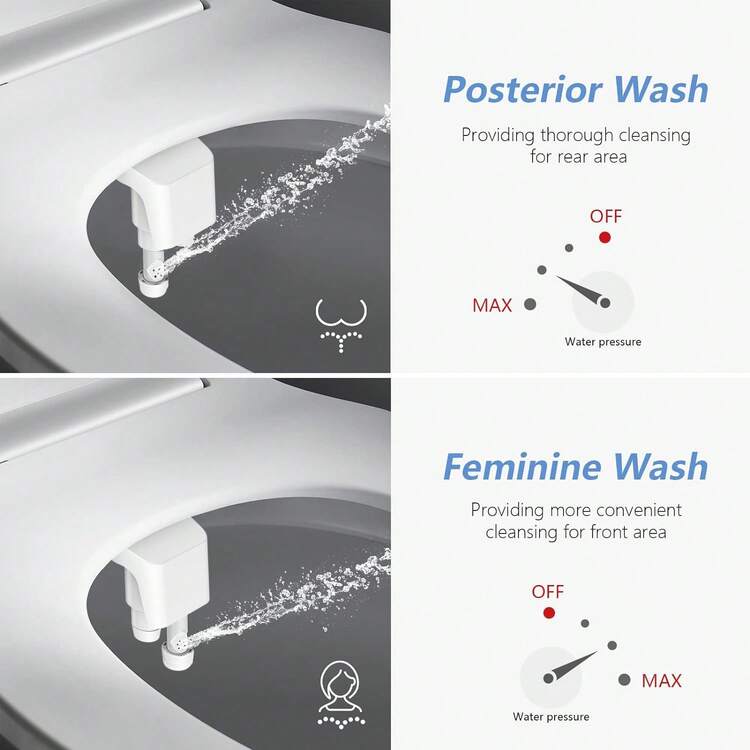 Posterior Wash

Providing thorough cleansing for rear area

OFF

MAX

Water pressure

Feminine Wash

Providing more convenient cleansing for front area

OFF

MAX

Water pressure