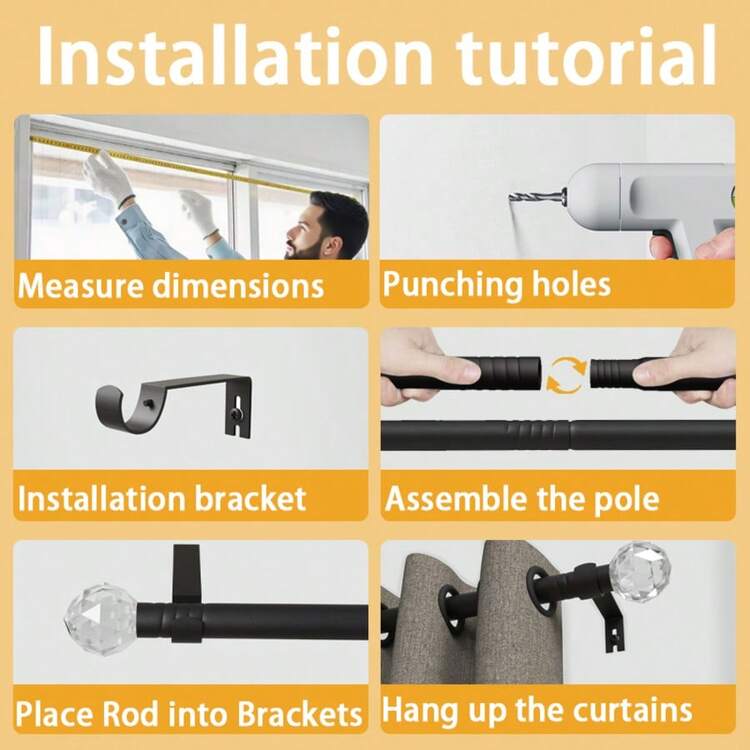 Installation tutorial

Measure dimensions

Punching holes

Installation bracket

Assemble the pole

Place Rod into Brackets

Hang up the curtains