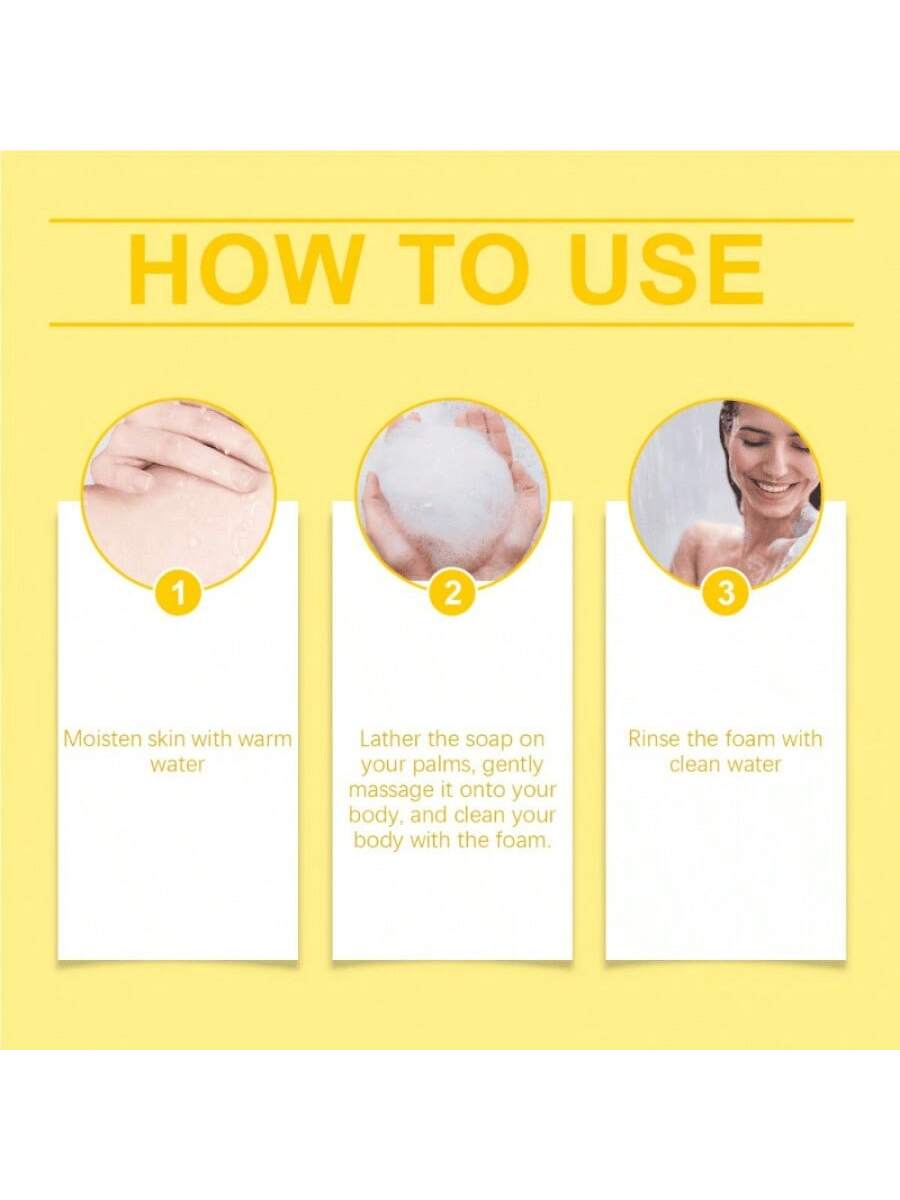 HOW TO USE

1

Moisten skin with warm water

2

Lather the soap on your palms, gently massage it onto your body, and clean your body with the foam.

3

Rinse the foam with clean water